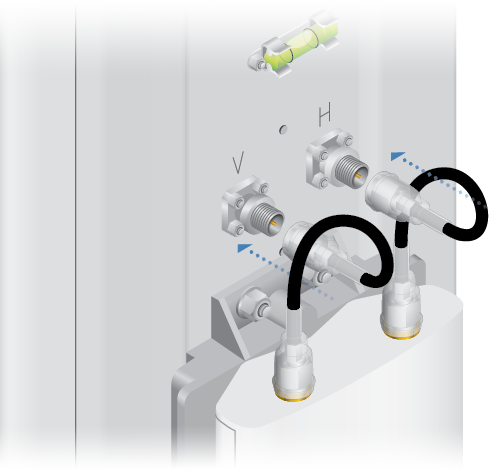 H

V